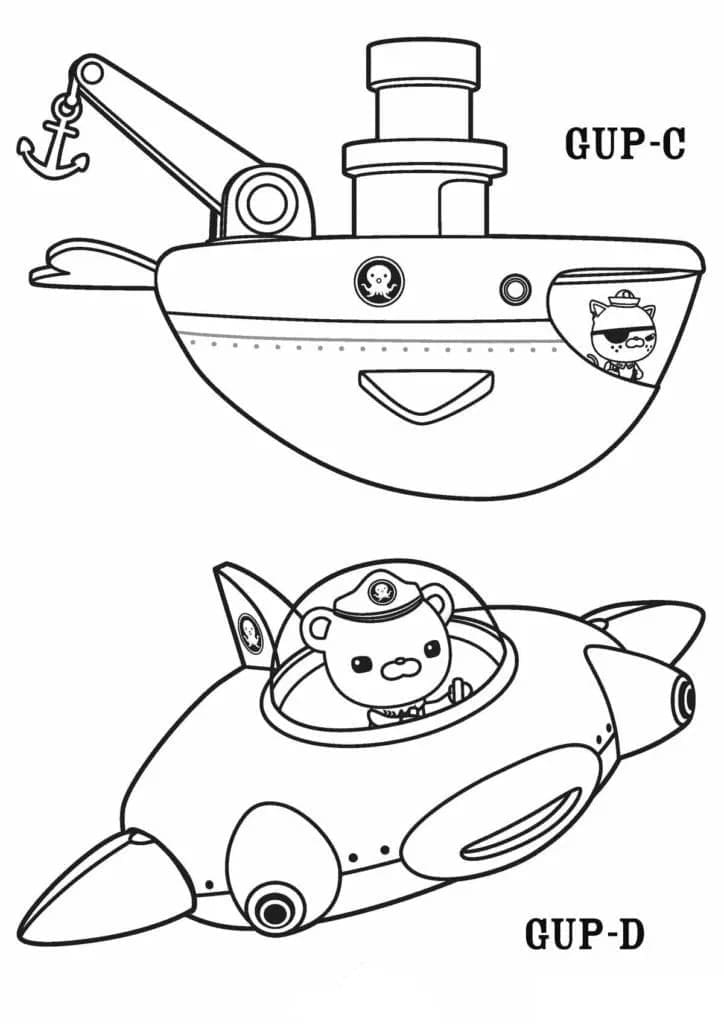 GUP-C

GUP-D